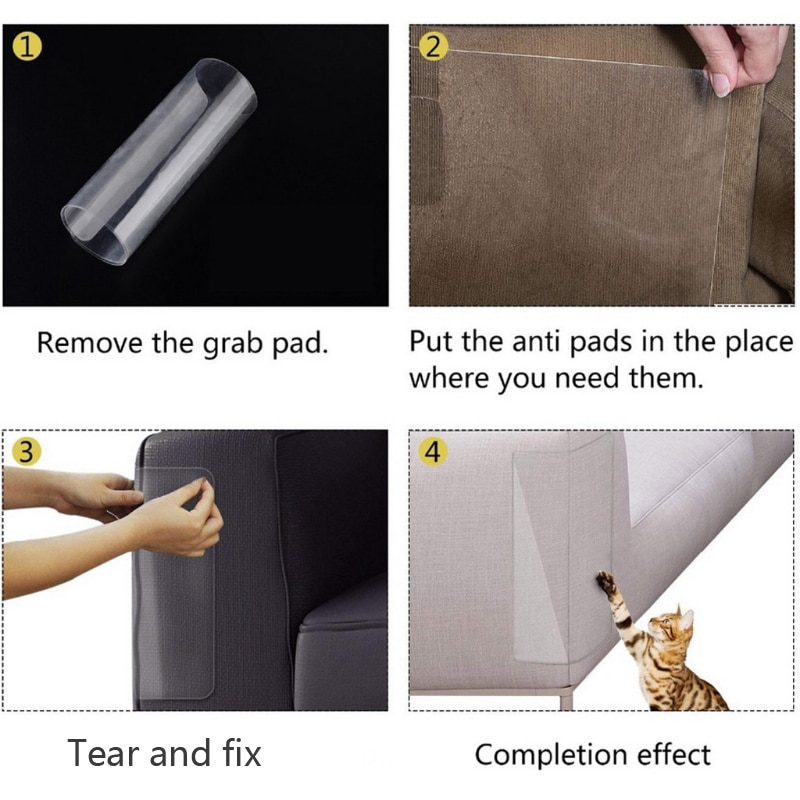 1

Remove the grab pad.

2

Put the anti pads in the place where you need them.

3

Tear and fix

4

Completion effect